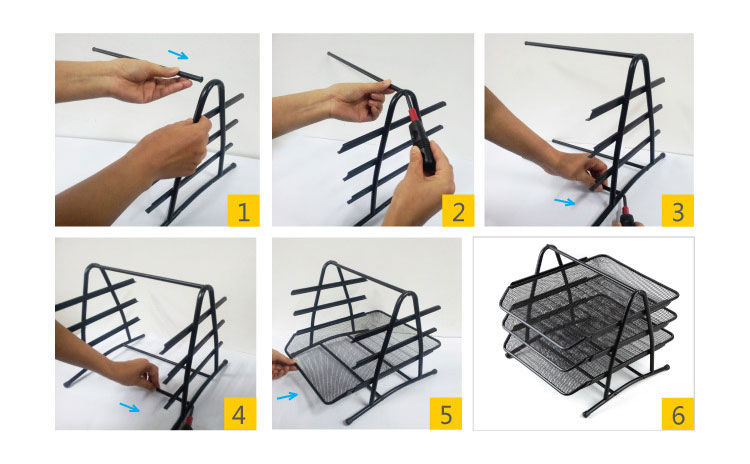 1

2

3

4

5

6