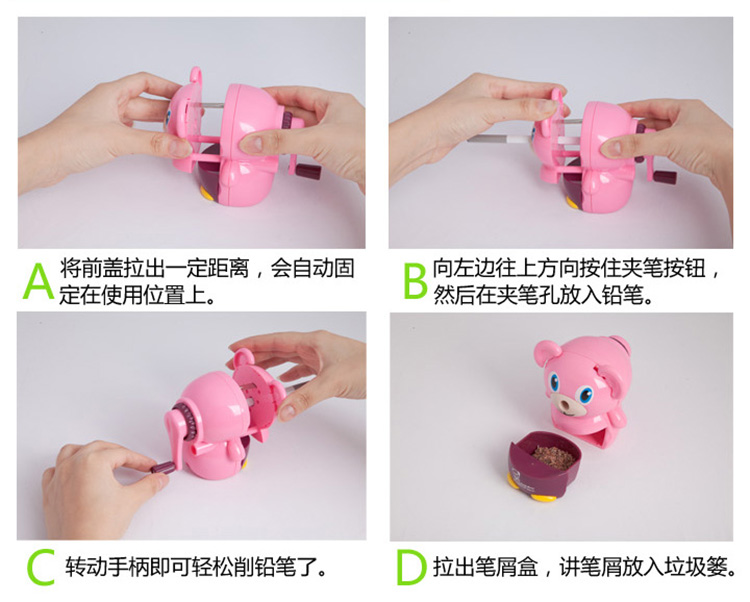 A 将前盖拉出一定距离，会自动固定在使用位置上。

B 向左边往上方向按住夹笔按钮，然后在夹笔孔放入铅笔。

C 转动手柄即可轻松削铅笔了。

D 拉出笔屑盒，讲笔屑放入垃圾篓。