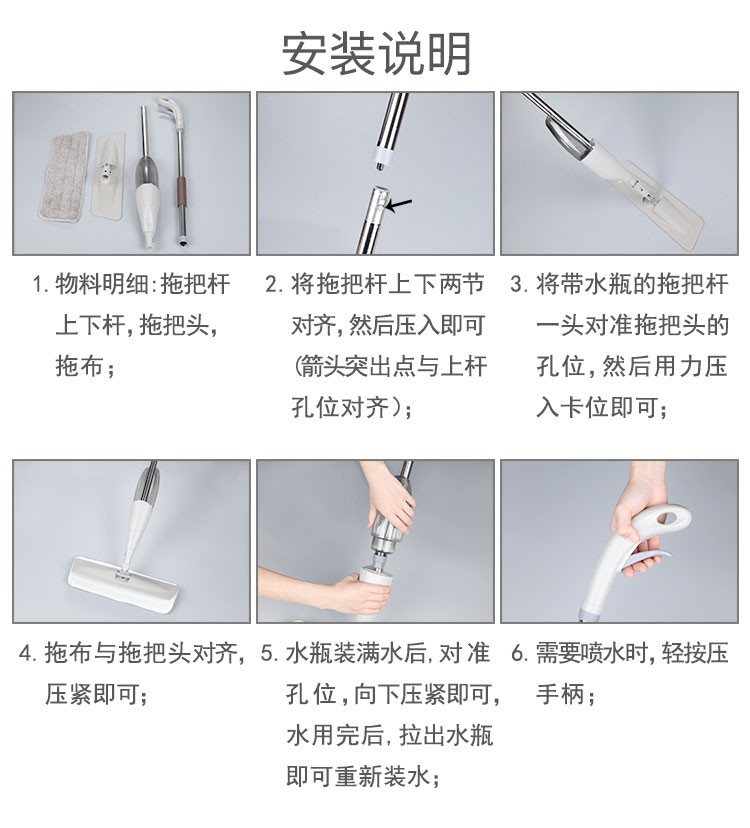 安装说明

1. 物料明细:拖把杆上下杆,拖把头,拖布;

2. 将拖把杆上下两节对齐,然后压入即可(箭头突出点与上杆孔位对齐);

3. 将带水瓶的拖把杆一头对准拖把头的孔位,然后用力压入卡位即可;

4. 拖布与拖把头对齐,压紧即可;

5. 水瓶装满水后,对准孔位,向下压紧即可,水用完后,拉出水瓶即可重新装水;

6. 需要喷水时,轻按压手柄;