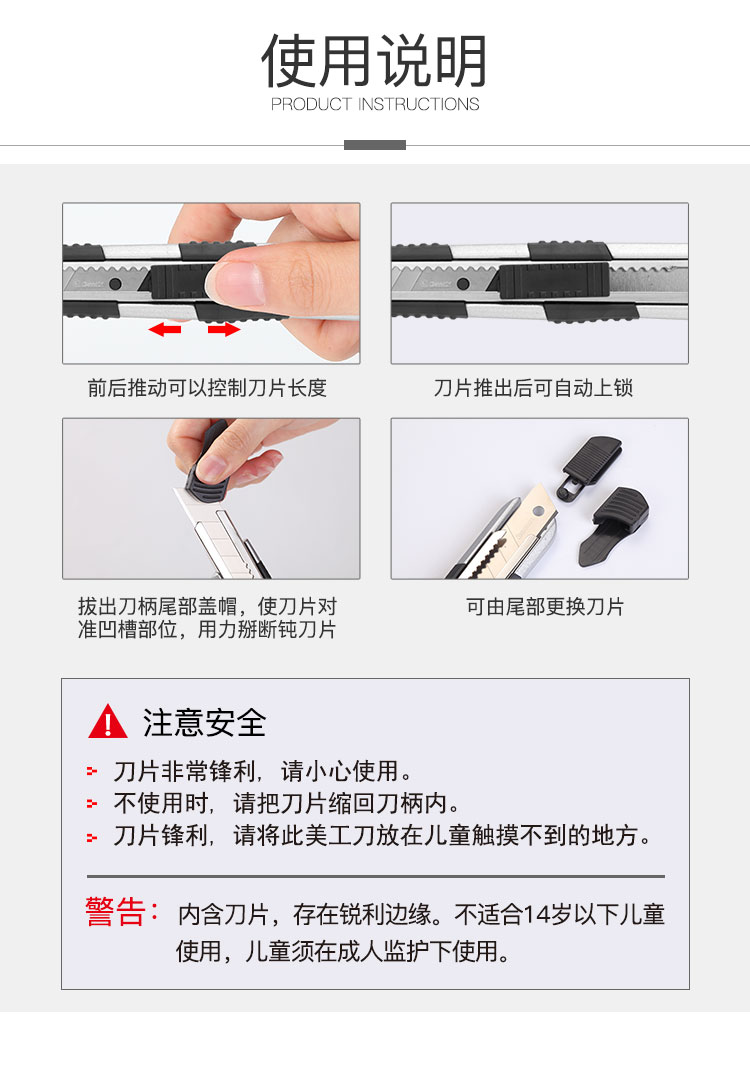 使用说明
PRODUCT INSTRUCTIONS

前后推动可以控制刀片长度

刀片推出后可自动上锁

拔出刀柄尾部盖帽，使刀片对准凹槽部位，用力掰断钝刀片

可由尾部更换刀片

注意安全

刀片非常锋利，请小心使用。
不使用时，请把刀片缩回刀柄内。
刀片锋利，请将此美工刀放在儿童触摸不到的地方。

警告：内含刀片，存在锐利边缘。不适合14岁以下儿童使用，儿童须在成人监护下使用。