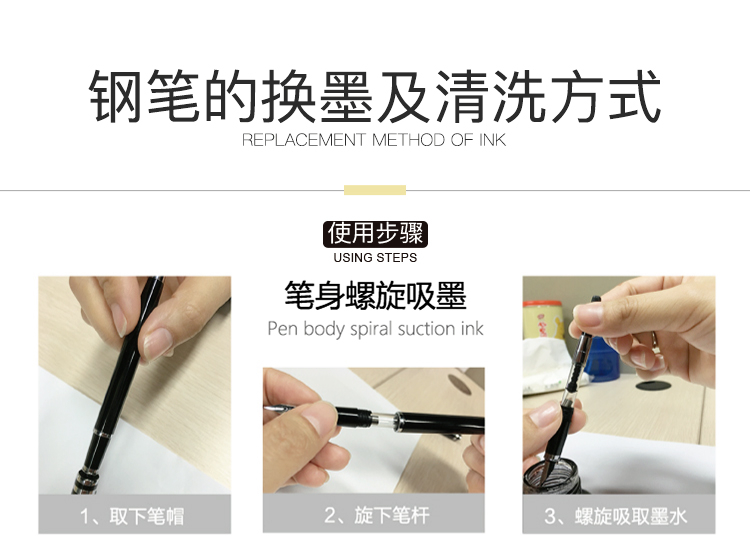 钢笔的换墨及清洗方式
REPLACEMENT METHOD OF INK

使用步骤
USING STEPS

笔身螺旋吸墨
Pen body spiral suction ink

1、取下笔帽

2、旋下笔杆

3、螺旋吸取墨水