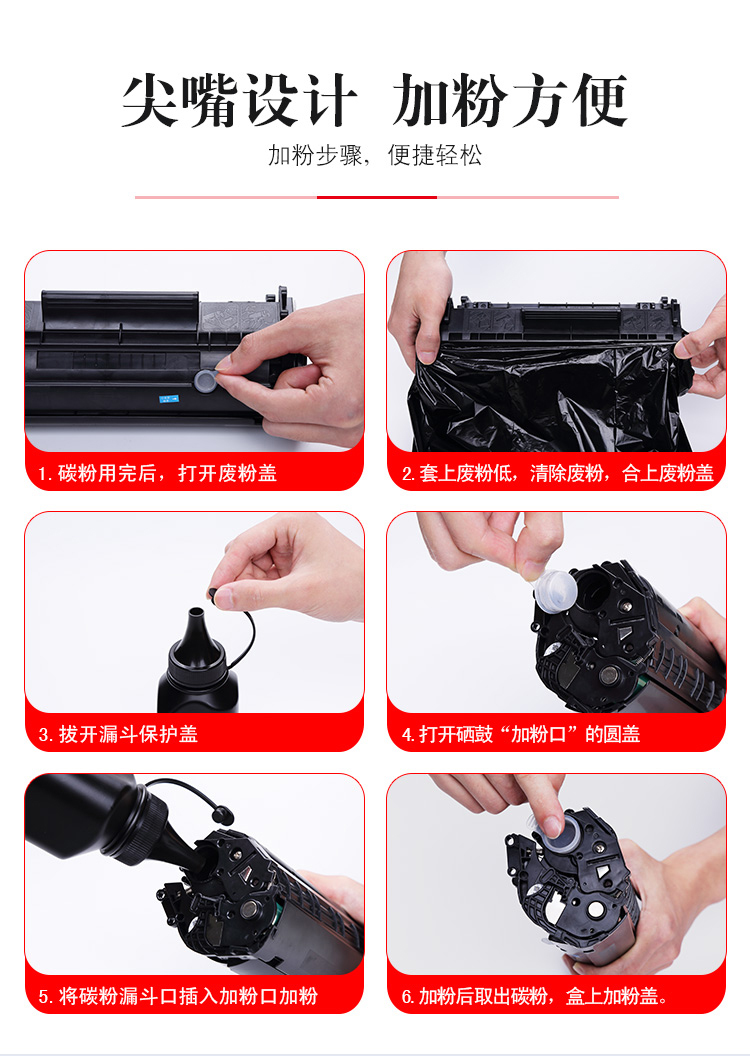 尖嘴设计 加粉方便

加粉步骤，便捷轻松

1. 碳粉用完后，打开废粉盖

2. 套上废粉低，清除废粉，合上废粉盖

3. 拔开漏斗保护盖

4. 打开硒鼓“加粉口”的圆盖

5. 将碳粉漏斗口插入加粉口加粉

6. 加粉后取出碳粉，盒上加粉盖。