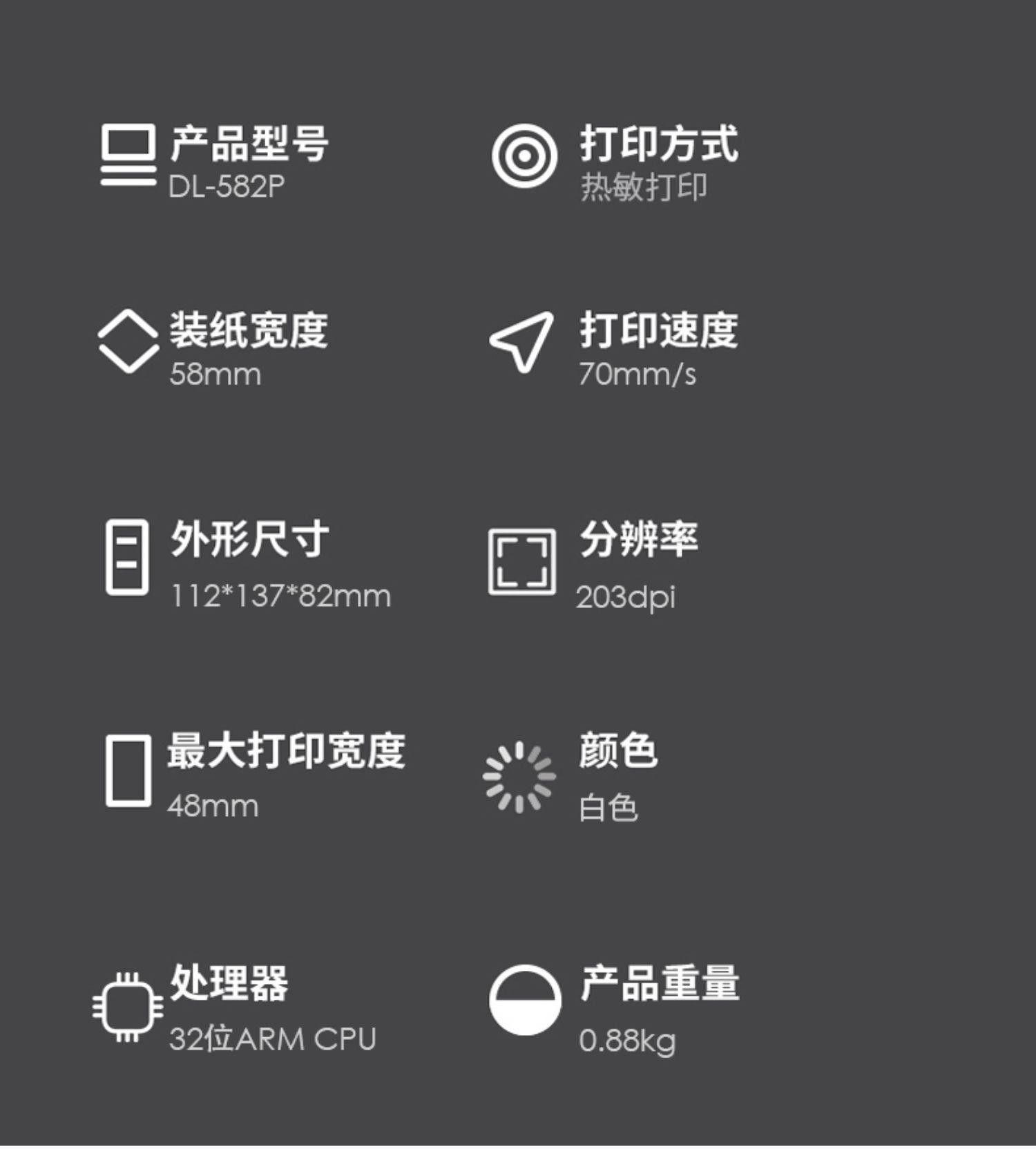 产品型号
DL-582P

装纸宽度
58mm

外形尺寸
112*137*82mm

最大打印宽度
48mm

处理器
32位ARM CPU

打印方式
热敏打印

打印速度
70mm/s

分辨率
203dpi

颜色
白色

产品重量
0.88kg