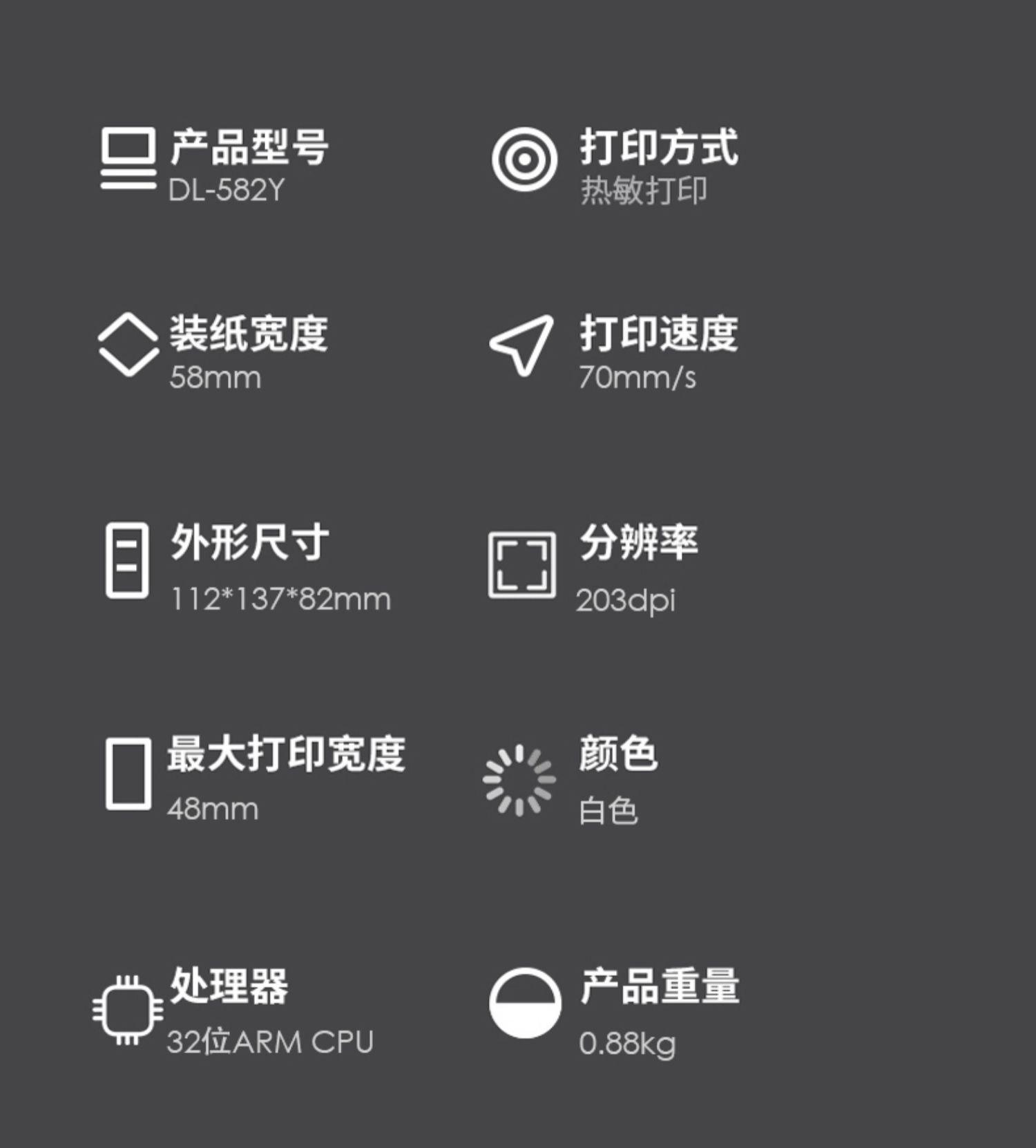 产品型号
DL-582Y

装纸宽度
58mm

外形尺寸
112*137*82mm

最大打印宽度
48mm

处理器
32位ARM CPU

打印方式
热敏打印

打印速度
70mm/s

分辨率
203dpi

颜色
白色

产品重量
0.88kg