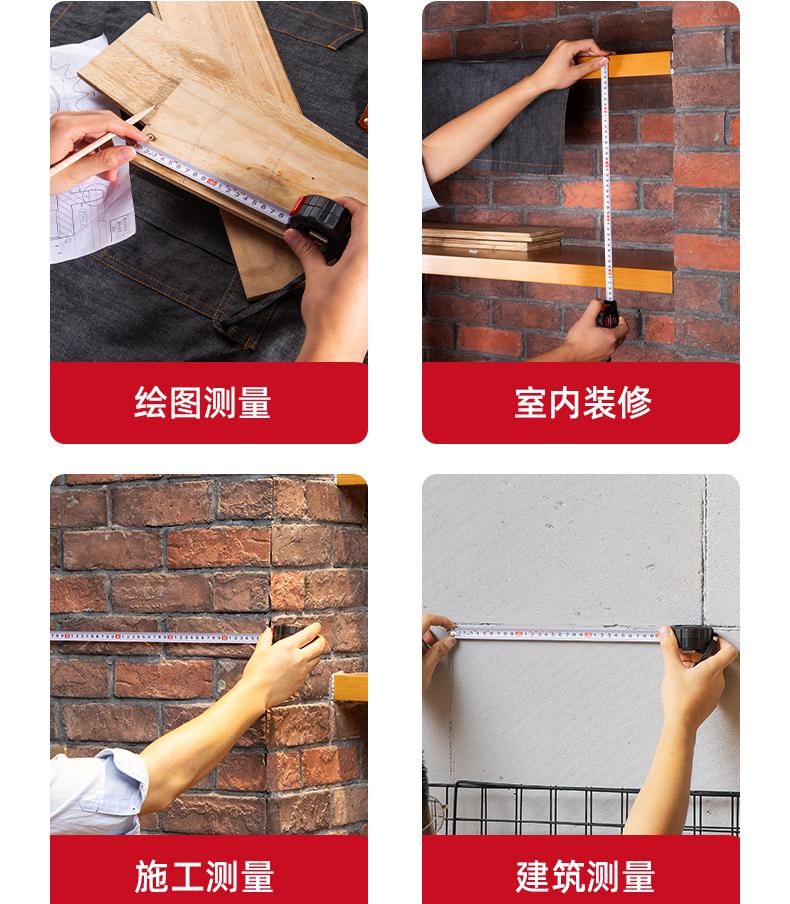 绘图测量

室内装修

施工测量

建筑测量