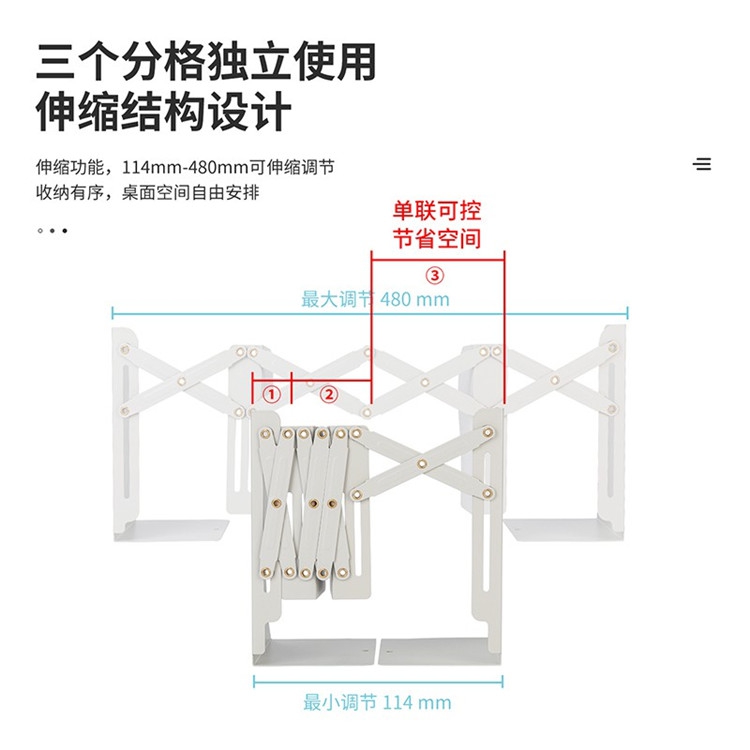 三个分格独立使用
伸缩结构设计

伸缩功能，114mm-480mm可伸缩调节
收纳有序，桌面空间自由安排

单联可控
节省空间

③

最大调节 480 mm

①

②

最小调节 114 mm